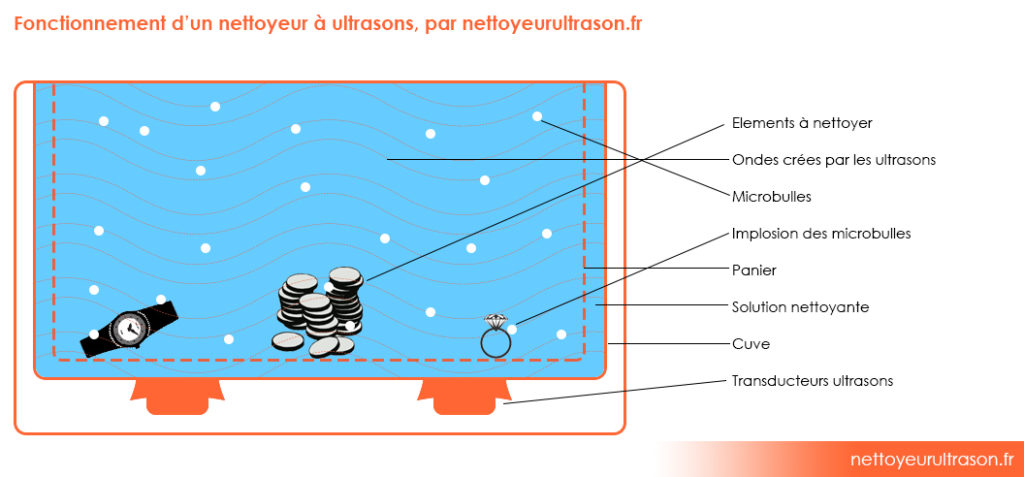 Fonctionnement d'un nettoyeur à ultrasons, par nettoyeurultrason.fr

Elements à nettoyer
Ondes crées par les ultrasons
Microbulles
Implosion des microbulles
Panier
Solution nettoyante
Cuve
Transducteurs ultrasons

nettoyeurultrason.fr